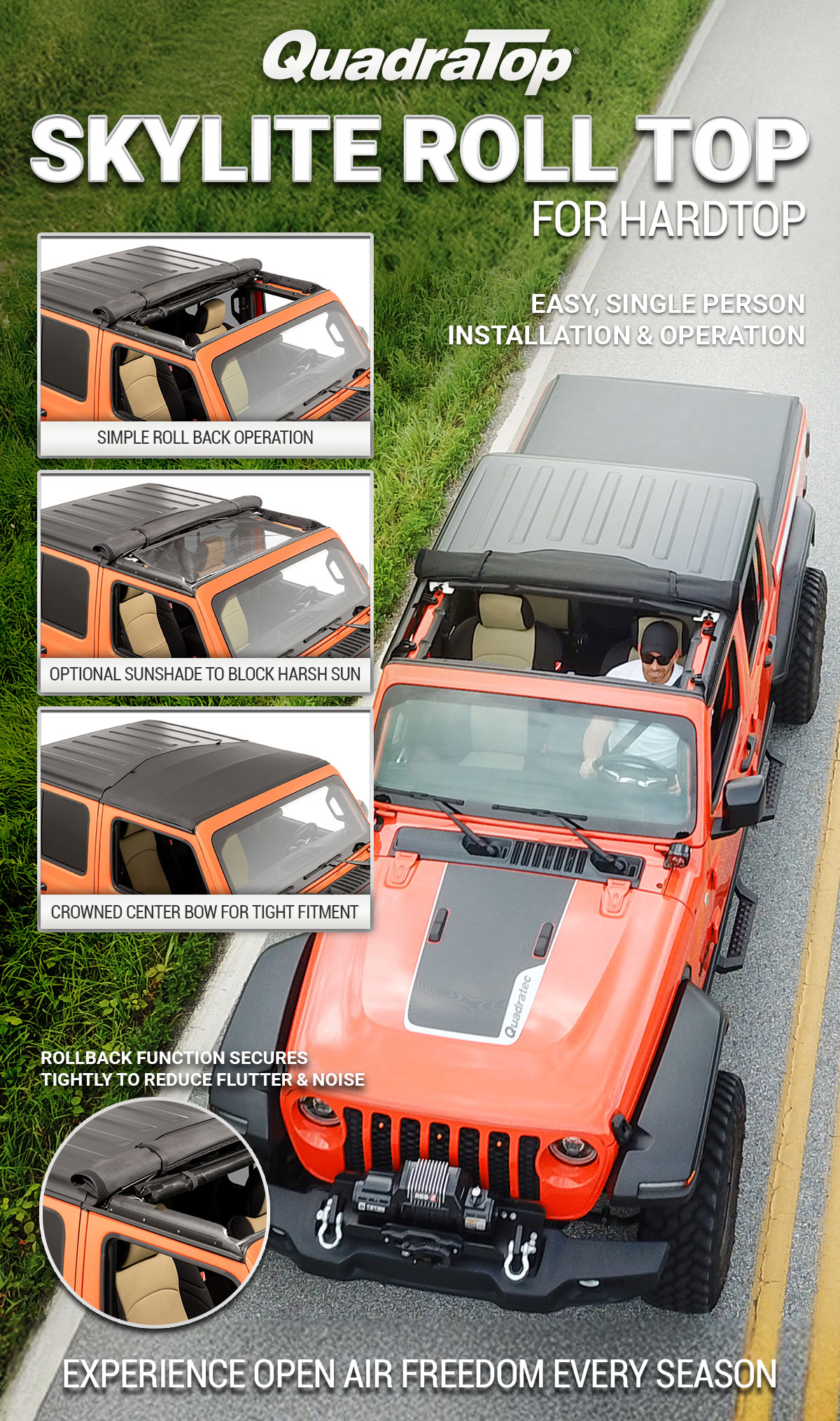 QuadraTop®

SKYLITE ROLL TOP

FOR HARDTOP

EASY, SINGLE PERSON INSTALLATION & OPERATION

SIMPLE ROLL BACK OPERATION

OPTIONAL SUNSHADE TO BLOCK HARSH SUN

CROWNED CENTER BOW FOR TIGHT FITMENT

Quadratec

ROLLBACK FUNCTION SECURES TIGHTLY TO REDUCE FLUTTER & NOISE

EXPERIENCE OPEN AIR FREEDOM EVERY SEASON