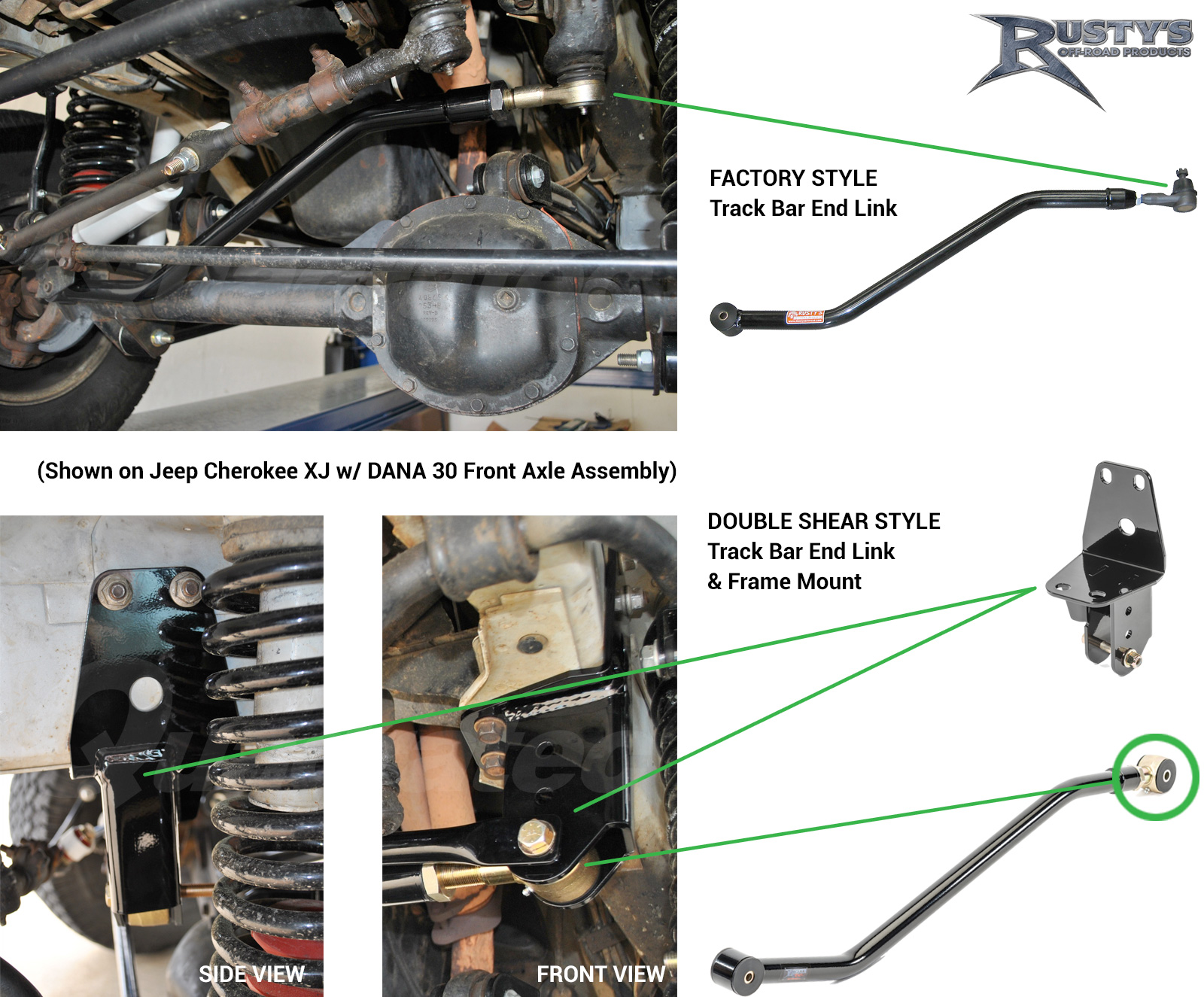 RUSTY'S
OFF-ROAD PRODUCTS

FACTORY STYLE
Track Bar End Link

(Shown on Jeep Cherokee XJ w/ DANA 30 Front Axle Assembly)

DOUBLE SHEAR STYLE
Track Bar End Link
& Frame Mount

SIDE VIEW

FRONT VIEW