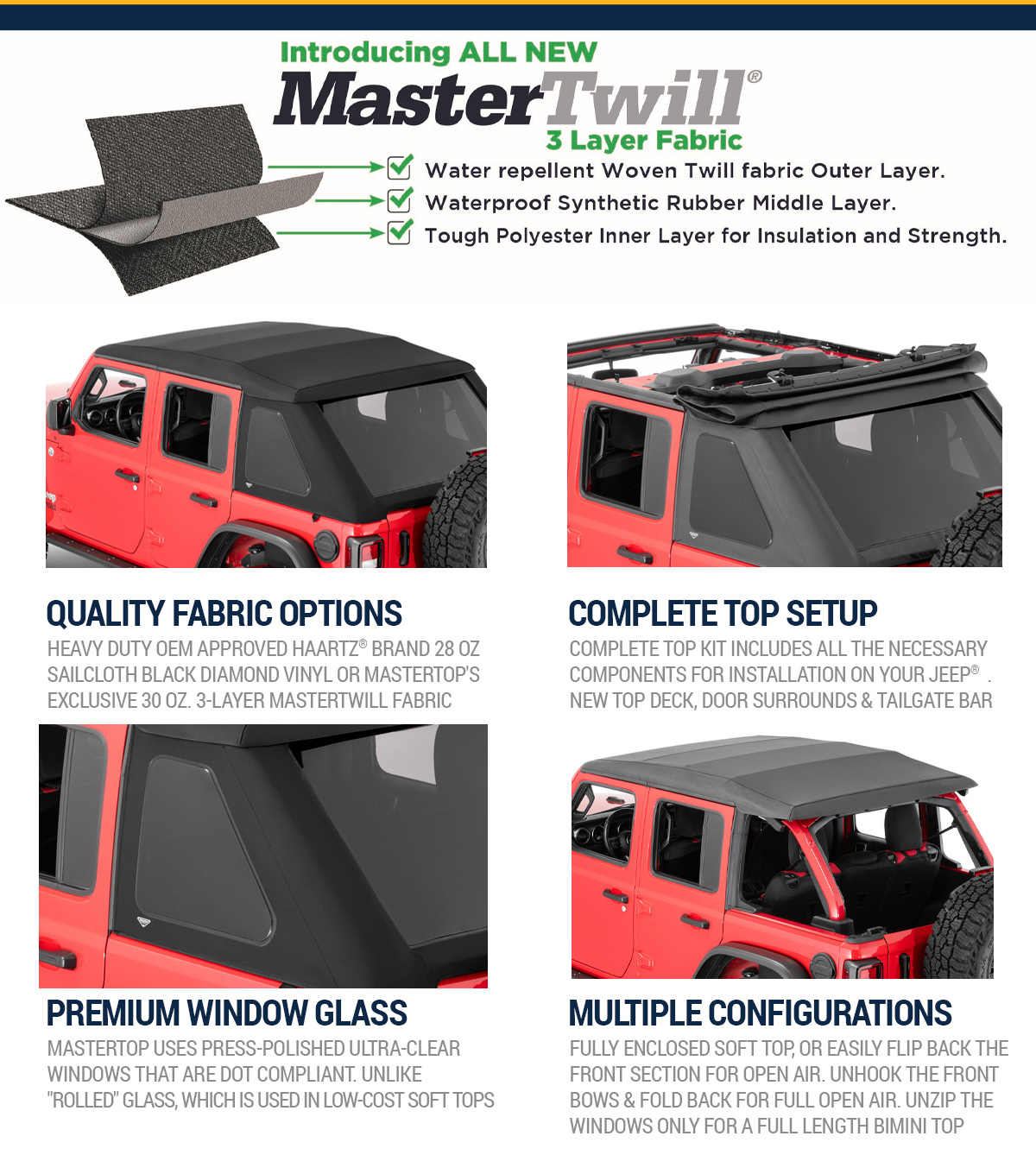 Introducing ALL NEW

MasterTwill®

3 Layer Fabric

Water repellent Woven Twill fabric Outer Layer.

Waterproof Synthetic Rubber Middle Layer.

Tough Polyester Inner Layer for Insulation and Strength.

QUALITY FABRIC OPTIONS

HEAVY DUTY OEM APPROVED HAARTZ® BRAND 28 OZ SAILCLOTH BLACK DIAMOND VINYL OR MASTERTOP'S EXCLUSIVE 30 OZ. 3-LAYER MASTERTWILL FABRIC

COMPLETE TOP SETUP

COMPLETE TOP KIT INCLUDES ALL THE NECESSARY COMPONENTS FOR INSTALLATION ON YOUR JEEP® . NEW TOP DECK, DOOR SURROUNDS & TAILGATE BAR

PREMIUM WINDOW GLASS

MASTERTOP USES PRESS-POLISHED ULTRA-CLEAR WINDOWS THAT ARE DOT COMPLIANT. UNLIKE "ROLLED" GLASS, WHICH IS USED IN LOW-COST SOFT TOPS

MULTIPLE CONFIGURATIONS

FULLY ENCLOSED SOFT TOP, OR EASILY FLIP BACK THE FRONT SECTION FOR OPEN AIR. UNHOOK THE FRONT BOWS & FOLD BACK FOR FULL OPEN AIR. UNZIP THE WINDOWS ONLY FOR A FULL LENGTH BIMINI TOP