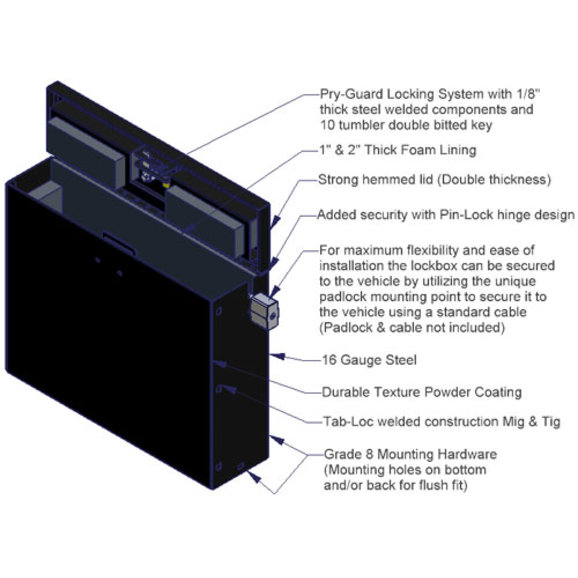 Pry-Guard Locking System with 1/8" thick steel welded components and 10 tumbler double bitted key

1" & 2" Thick Foam Lining

Strong hemmed lid (Double thickness)

Added security with Pin-Lock hinge design

For maximum flexibility and ease of installation the lockbox can be secured to the vehicle by utilizing the unique padlock mounting point to secure it to the vehicle using a standard cable (Padlock & cable not included)

16 Gauge Steel

Durable Texture Powder Coating

Tab-Loc welded construction Mig & Tig

Grade 8 Mounting Hardware (Mounting holes on bottom and/or back for flush fit)