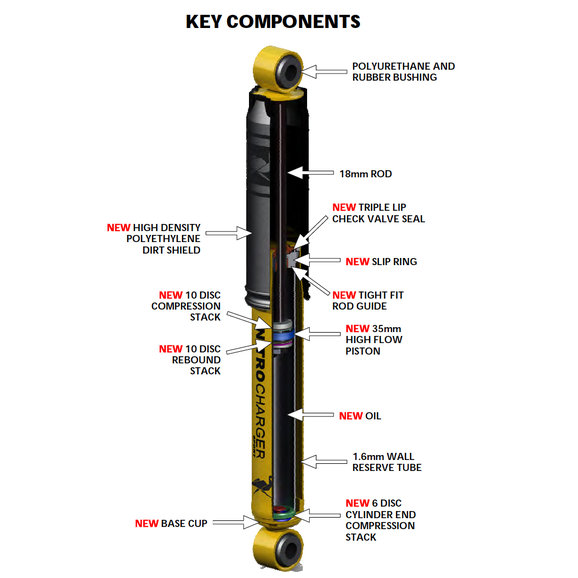 KEY COMPONENTS

POLYURETHANE AND RUBBER BUSHING

18mm ROD

NEW TRIPLE LIP CHECK VALVE SEAL

NEW HIGH DENSITY POLYETHYLENE DIRT SHIELD

NEW SLIP RING

NEW TIGHT FIT ROD GUIDE

NEW 10 DISC COMPRESSION STACK

NEW 35mm HIGH FLOW PISTON

NEW 10 DISC REBOUND STACK

NITROCHARGER

NEW OIL

1.6mm WALL RESERVE TUBE

NEW 6 DISC CYLINDER END COMPRESSION STACK

NEW BASE CUP