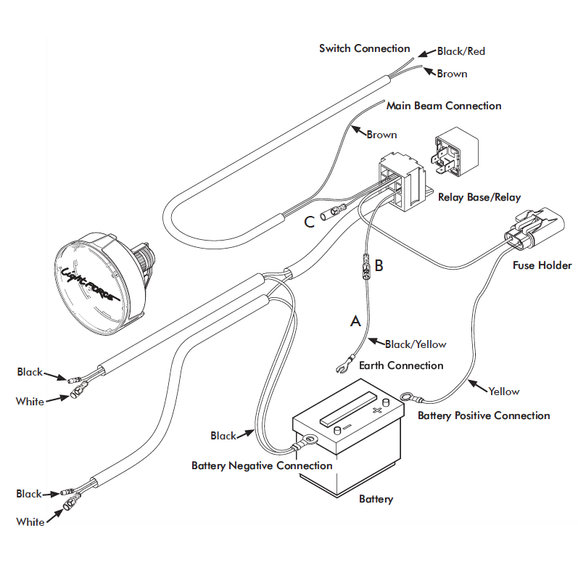 Switch Connection
Black/Red
Brown
Main Beam Connection
Brown
Relay Base/Relay
C
B
Fuse Holder
LightFORCE
A
Black/Yellow
Earth Connection
Black
White
Yellow
Battery Positive Connection
Black
Battery Negative Connection
Battery
Black
White