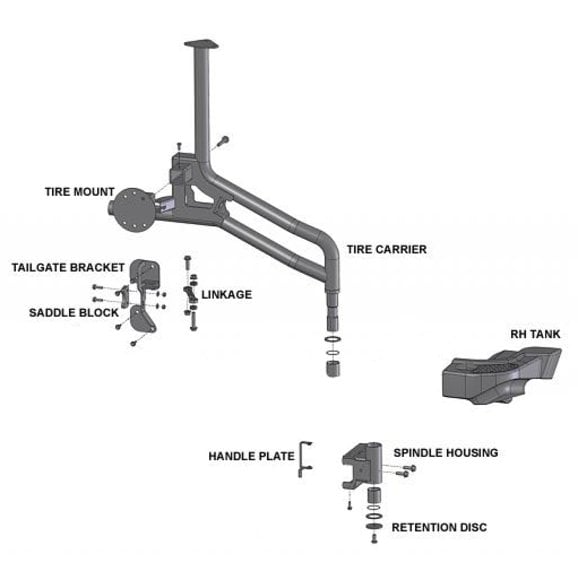 TIRE MOUNT

TIRE CARRIER

TAILGATE BRACKET

LINKAGE

SADDLE BLOCK

RH TANK

HANDLE PLATE

SPINDLE HOUSING

RETENTION DISC