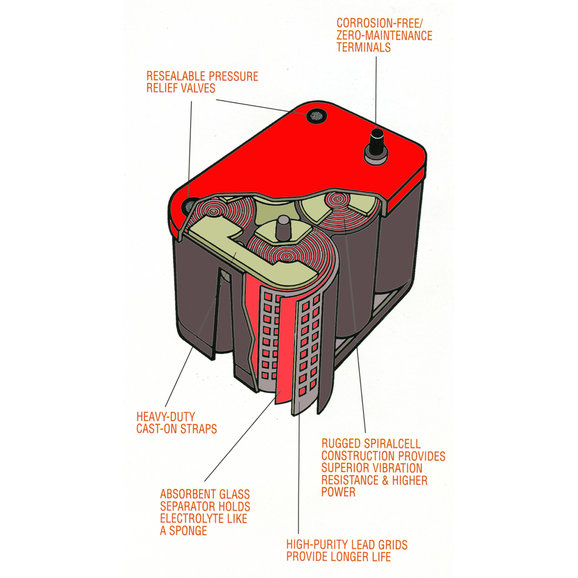 CORROSION-FREE/
ZERO-MAINTENANCE
TERMINALS

RESEALABLE PRESSURE
RELIEF VALVES

HEAVY-DUTY
CAST-ON STRAPS

RUGGED SPIRALCELL
CONSTRUCTION PROVIDES
SUPERIOR VIBRATION
RESISTANCE & HIGHER
POWER

ABSORBENT GLASS
SEPARATOR HOLDS
ELECTROLYTE LIKE
A SPONGE

HIGH-PURITY LEAD GRIDS
PROVIDE LONGER LIFE