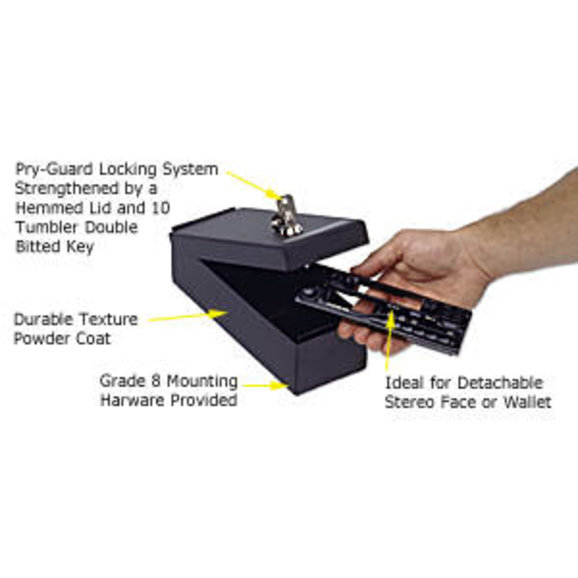 Pry-Guard Locking System Strengthened by a Hemmed Lid and 10 Tumbler Double Bitted Key

Durable Texture Powder Coat

Grade 8 Mounting Harware Provided

Ideal for Detachable Stereo Face or Wallet