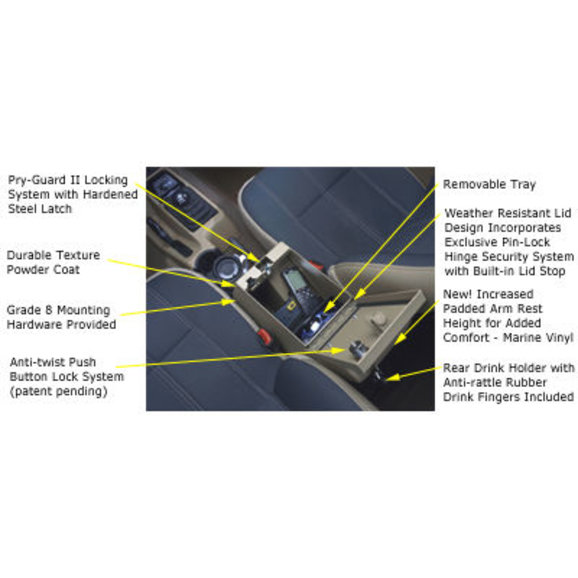 Pry-Guard II Locking System with Hardened Steel Latch

Durable Texture Powder Coat

Grade 8 Mounting Hardware Provided

Anti-twist Push Button Lock System (patent pending)

Removable Tray

Weather Resistant Lid Design Incorporates Exclusive Pin-Lock Hinge Security System with Built-in Lid Stop

New! Increased Padded Arm Rest Height for Added Comfort - Marine Vinyl

Rear Drink Holder with Anti-rattle Rubber Drink Fingers Included