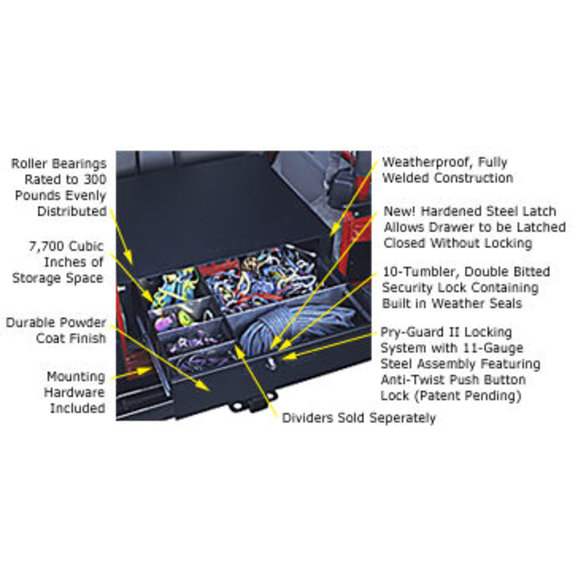 Roller Bearings Rated to 300 Pounds Evenly Distributed

7,700 Cubic Inches of Storage Space

Durable Powder Coat Finish

Mounting Hardware Included

Weatherproof, Fully Welded Construction

New! Hardened Steel Latch Allows Drawer to be Latched Closed Without Locking

10-Tumbler, Double Bitted Security Lock Containing Built in Weather Seals

Pry-Guard II Locking System with 11-Gauge Steel Assembly Featuring Anti-Twist Push Button Lock (Patent Pending)

Dividers Sold Seperately