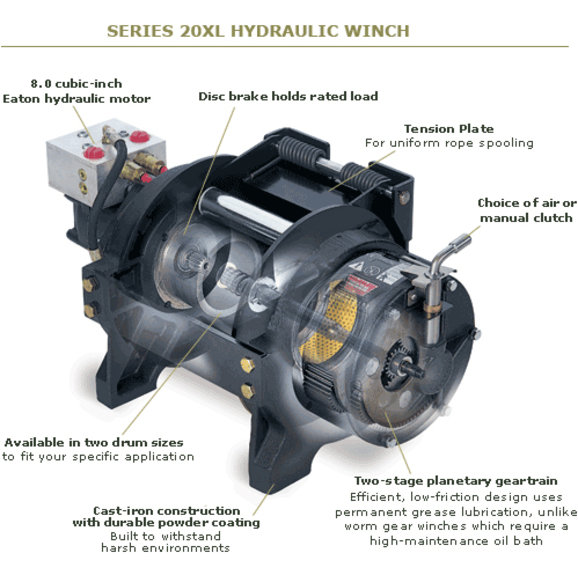 SERIES 20XL HYDRAULIC WINCH

8.0 cubic-inch
Eaton hydraulic motor

Disc brake holds rated load

Tension Plate
For uniform rope spooling

Choice of air or
manual clutch

Available in two drum sizes
to fit your specific application

Cast-iron construction
with durable powder coating
Built to withstand
harsh environments

Two-stage planetary geartrain
Efficient, low-friction design uses permanent grease lubrication, unlike worm gear winches which require a high-maintenance oil bath