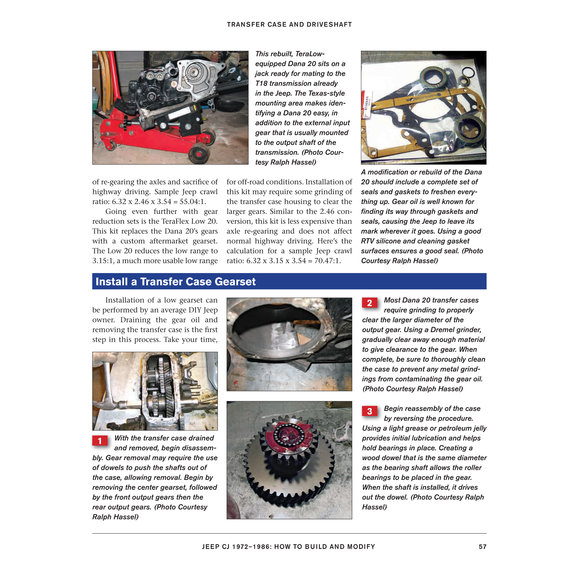 TRANSFER CASE AND DRIVESHAFT

This rebuilt, TeraLow-equipped Dana 20 sits on a jack ready for mating to the T18 transmission already in the Jeep. The Texas-style mounting area makes identifying a Dana 20 easy, in addition to the external input gear that is usually mounted to the output shaft of the transmission. (Photo Courtesy Ralph Hassel)

A modification or rebuild of the Dana 20 should include a complete set of seals and gaskets to freshen everything up. Gear oil is well known for finding its way through gaskets and seals, causing the Jeep to leave its mark wherever it goes. Using a good RTV silicone and cleaning gasket surfaces ensures a good seal. (Photo Courtesy Ralph Hassel)

of re-gearing the axles and sacrifice of highway driving. Sample Jeep crawl ratio: 6.32 x 2.46 x 3.54 = 55.04:1.

Going even further with gear reduction sets is the TeraFlex Low 20. This kit replaces the Dana 20's gears with a custom aftermarket gearset. The Low 20 reduces the low range to 3.15:1, a much more usable low range for off-road conditions. Installation of this kit may require some grinding of the transfer case housing to clear the larger gears. Similar to the 2.46 conversion, this kit is less expensive than axle re-gearing and does not affect normal highway driving. Here's the calculation for a sample Jeep crawl ratio: 6.32 x 3.15 x 3.54 = 70.47:1.

Install a Transfer Case Gearset

Installation of a low gearset can be performed by an average DIY Jeep owner. Draining the gear oil and removing the transfer case is the first step in this process. Take your time,

1 With the transfer case drained and removed, begin disassembly. Gear removal may require the use of dowels to push the shafts out of the case, allowing removal. Begin by removing the center gearset, followed by the front output gears then the rear output gears. (Photo Courtesy Ralph Hassel)

2 Most Dana 20 transfer cases require grinding to properly clear the larger diameter of the output gear. Using a Dremel grinder, gradually clear away enough material to give clearance to the gear. When complete, be sure to thoroughly clean the case to prevent any metal grindings from contaminating the gear oil. (Photo Courtesy Ralph Hassel)

3 Begin reassembly of the case by reversing the procedure. Using a light grease or petroleum jelly provides initial lubrication and helps hold bearings in place. Creating a wood dowel that is the same diameter as the bearing shaft allows the roller bearings to be placed in the gear. When the shaft is installed, it drives out the dowel. (Photo Courtesy Ralph Hassel)

JEEP CJ 1972–1986: HOW TO BUILD AND MODIFY 57