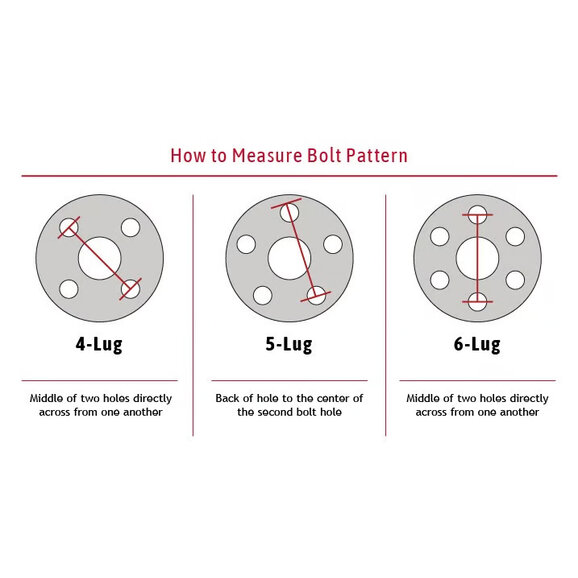 How to Measure Bolt Pattern

4-Lug

Middle of two holes directly across from one another

5-Lug

Back of hole to the center of the second bolt hole

6-Lug

Middle of two holes directly across from one another