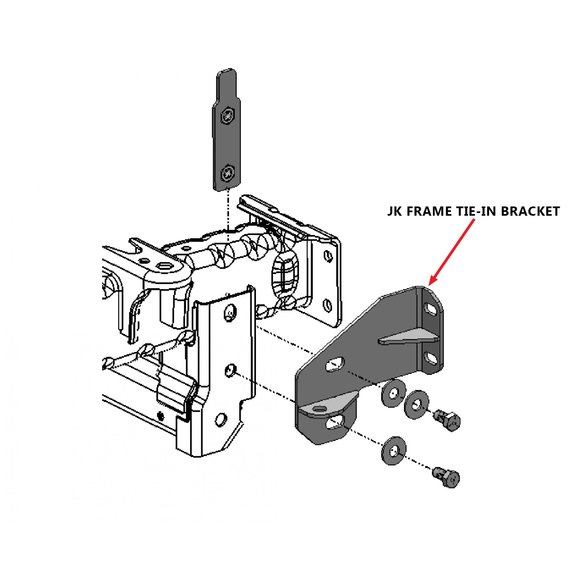 JK FRAME TIE-IN BRACKET