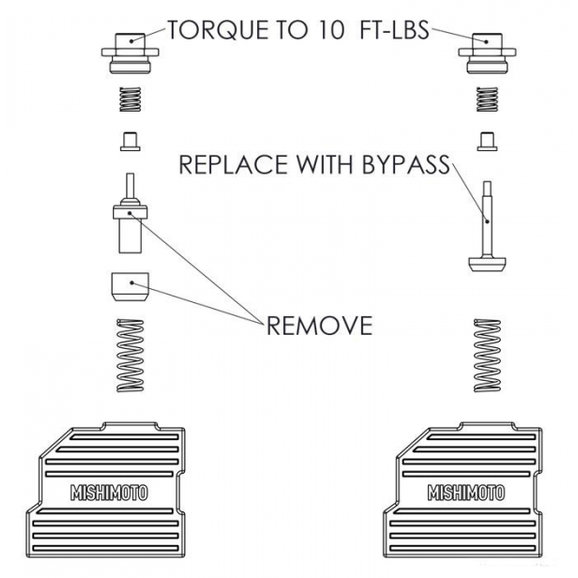 TORQUE TO 10 FT-LBS

REPLACE WITH BYPASS

REMOVE

MISHIMOTO

MISHIMOTO