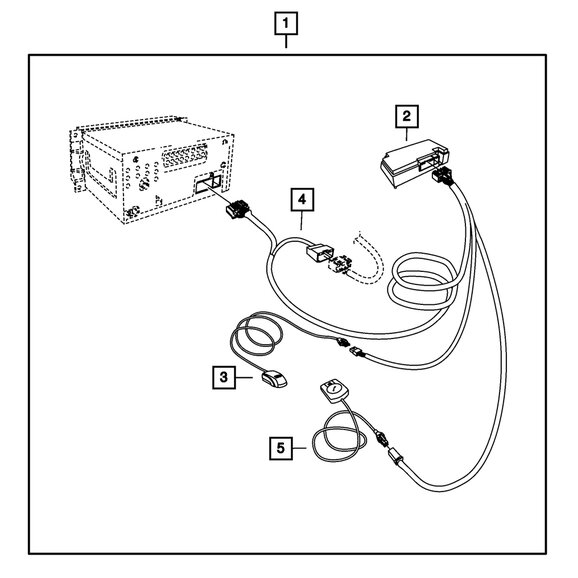 1
2
4
3
5