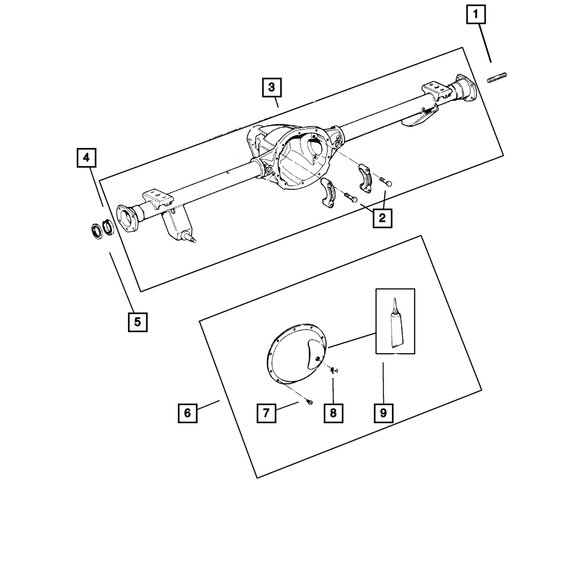 1
3
4
2
5
6
7
8
9