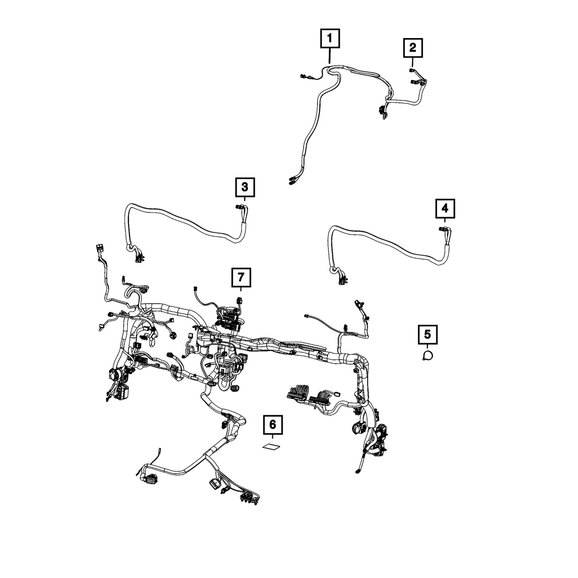 1
2
3
4
7
5
6