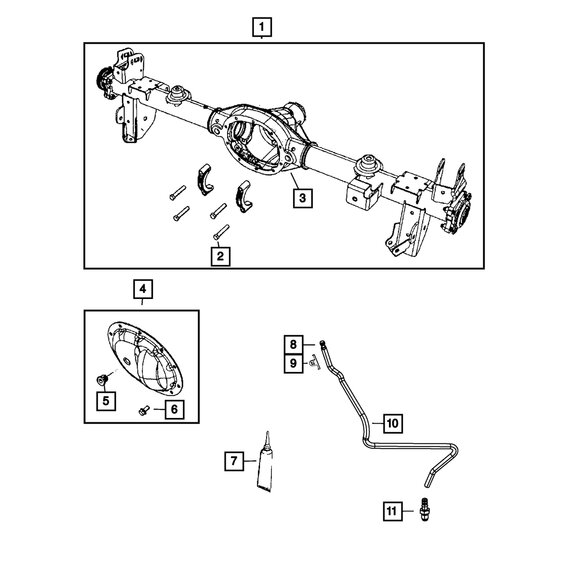 1
3
2
4
5
6
8
9
10
7
11