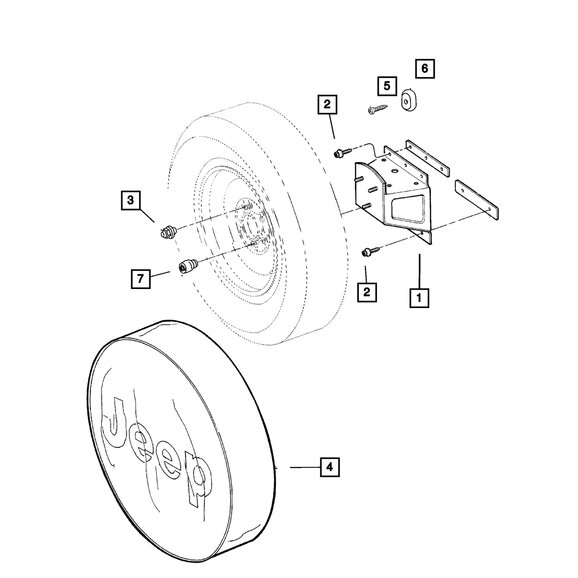 6
5
2
3
7
2
1
Jeep
4