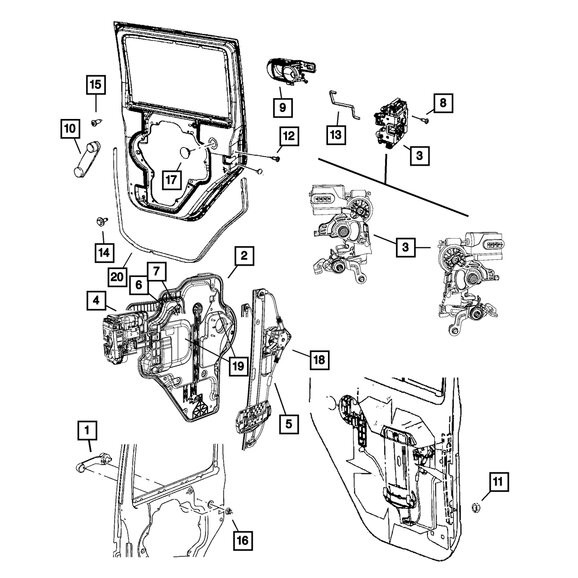 15
9
8
10
13
12
3
17
14
3
20
2
7
6
4
19
18
5
1
11
16