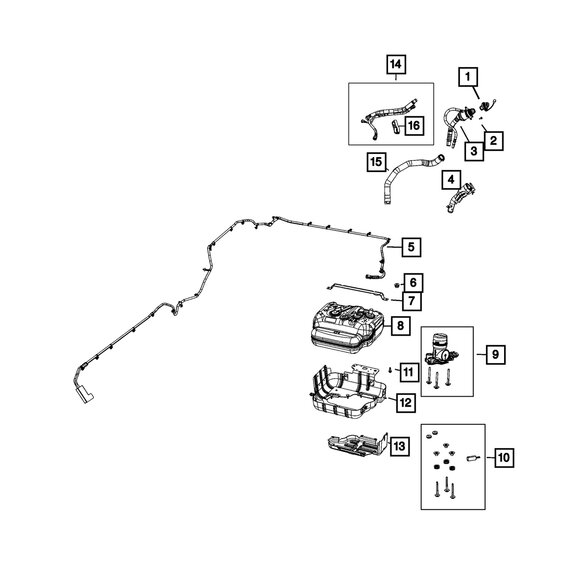 14
1
16
2
3
15
4
5
6
7
8
9
11
12
13
10