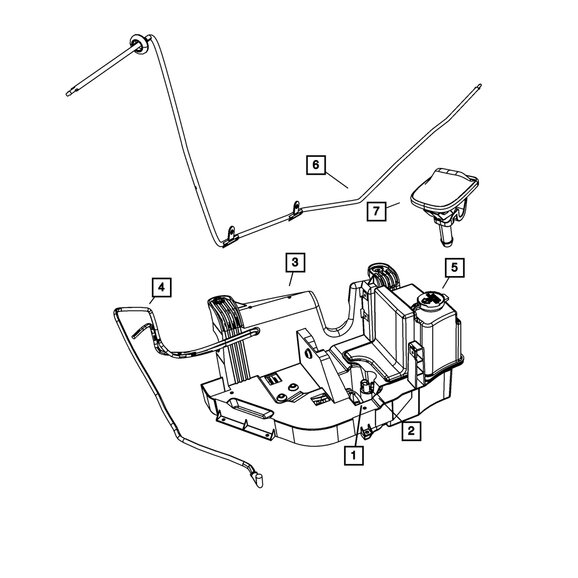 6
7
3
5
4
2
1