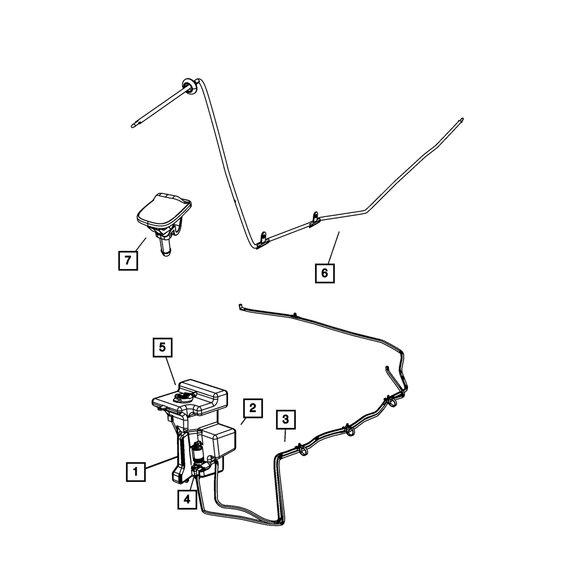 7

6

5

2

3

1

4