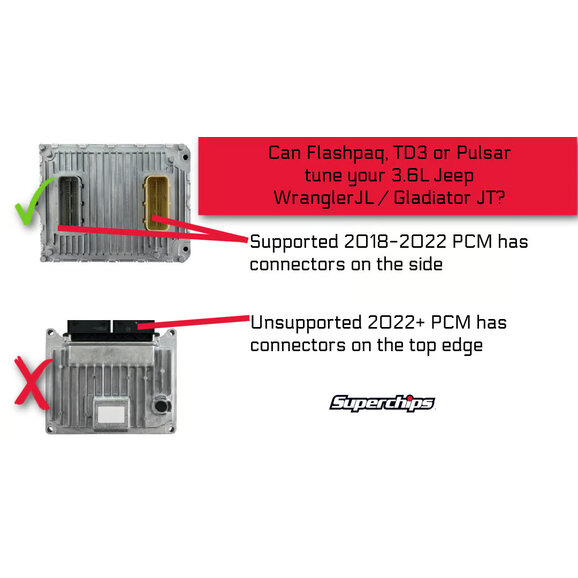 Can Flashpaq, TD3 or Pulsar tune your 3.6L Jeep WranglerJL / Gladiator JT?

Supported 2018-2022 PCM has connectors on the side

Unsupported 2022+ PCM has connectors on the top edge

Superchips