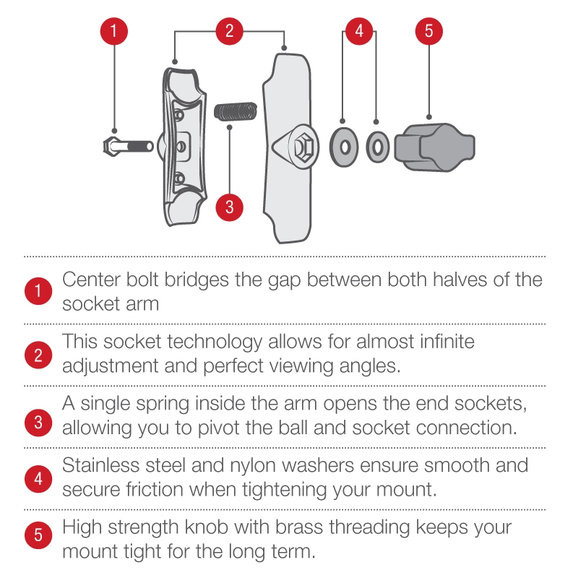 1
2
4
5
3

1 Center bolt bridges the gap between both halves of the socket arm

2 This socket technology allows for almost infinite adjustment and perfect viewing angles.

3 A single spring inside the arm opens the end sockets, allowing you to pivot the ball and socket connection.

4 Stainless steel and nylon washers ensure smooth and secure friction when tightening your mount.

5 High strength knob with brass threading keeps your mount tight for the long term.