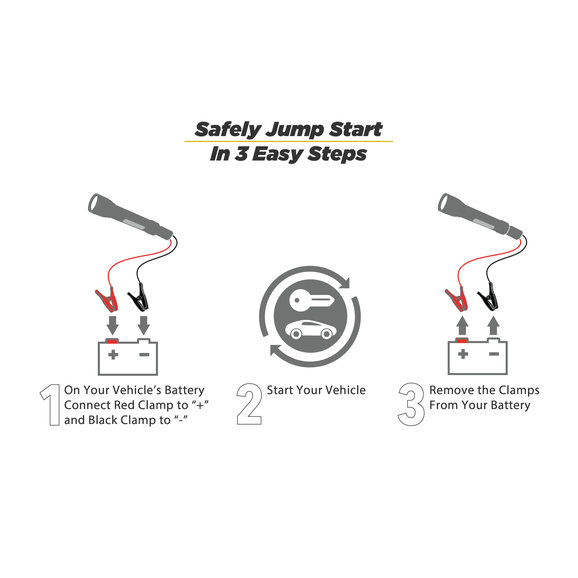 Safely Jump Start
In 3 Easy Steps

+ −

1 On Your Vehicle's Battery Connect Red Clamp to "+" and Black Clamp to "-"

2 Start Your Vehicle

+ −

3 Remove the Clamps From Your Battery