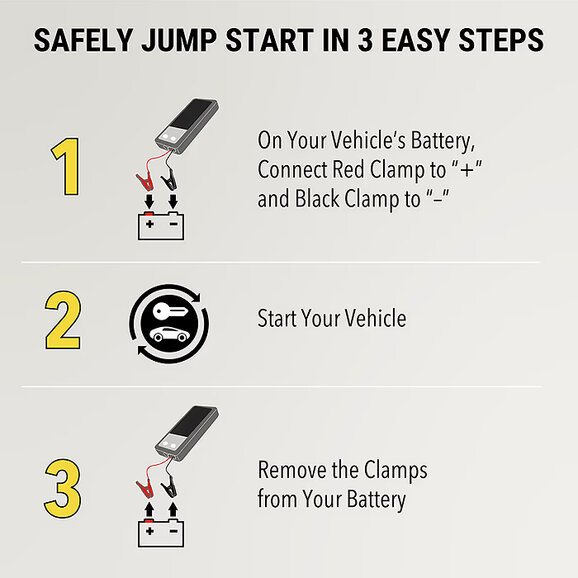 SAFELY JUMP START IN 3 EASY STEPS

1

+ −

On Your Vehicle's Battery, Connect Red Clamp to "+" and Black Clamp to "−"

2

Start Your Vehicle

3

+ −

Remove the Clamps from Your Battery