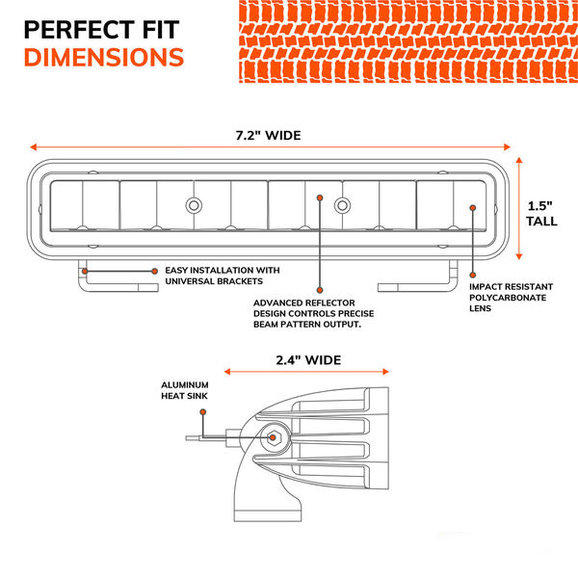 PERFECT FIT
DIMENSIONS

7.2" WIDE

1.5"
TALL

EASY INSTALLATION WITH UNIVERSAL BRACKETS

ADVANCED REFLECTOR DESIGN CONTROLS PRECISE BEAM PATTERN OUTPUT.

IMPACT RESISTANT POLYCARBONATE LENS

2.4" WIDE

ALUMINUM HEAT SINK