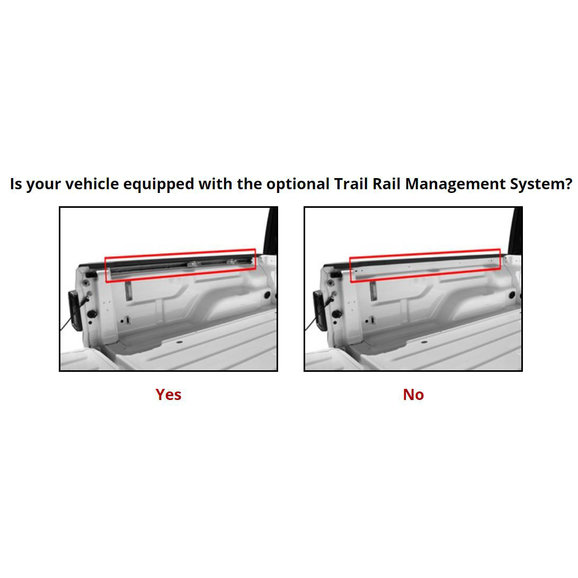 Is your vehicle equipped with the optional Trail Rail Management System?

Yes

No