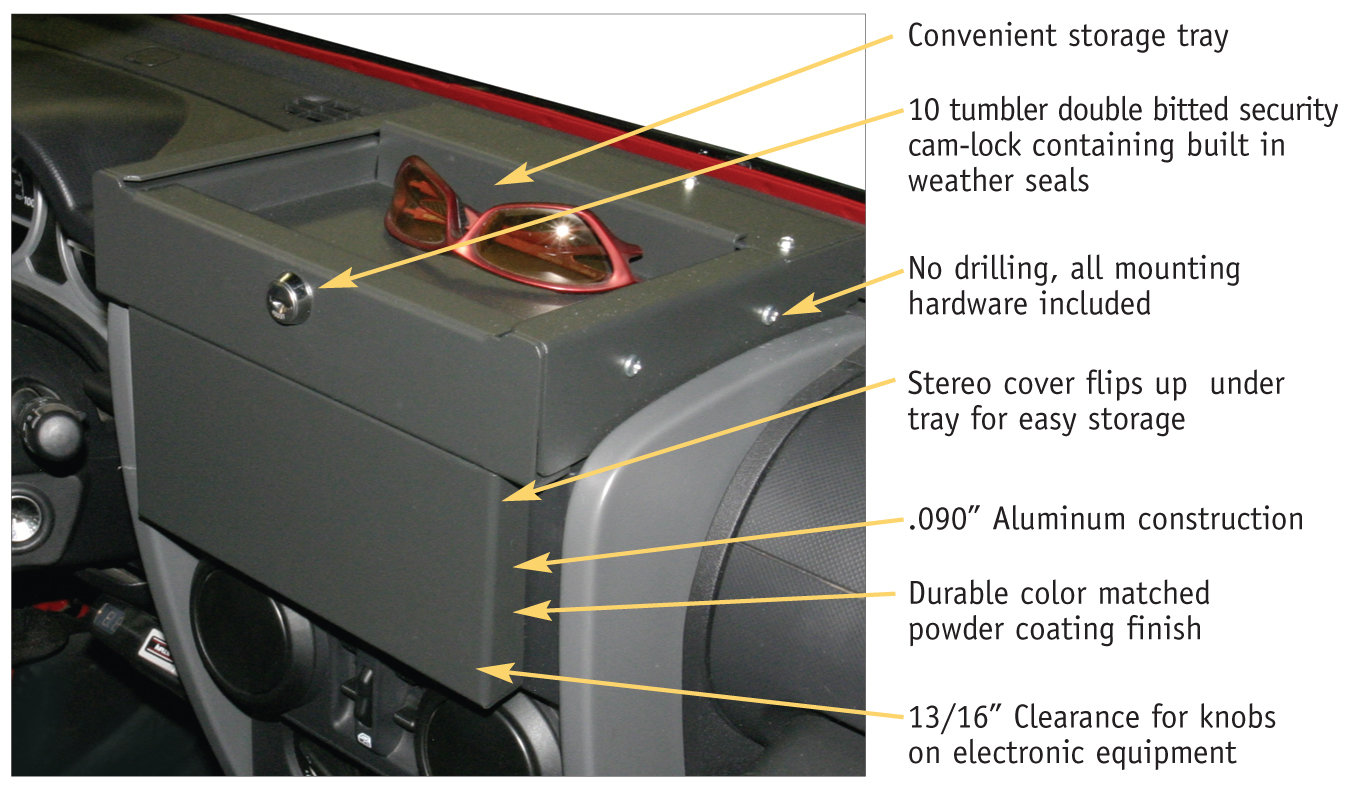 Convenient storage tray

10 tumbler double bitted security cam-lock containing built in weather seals

No drilling, all mounting hardware included

Stereo cover flips up  under tray for easy storage

.090" Aluminum construction

Durable color matched powder coating finish

13/16" Clearance for knobs on electronic equipment