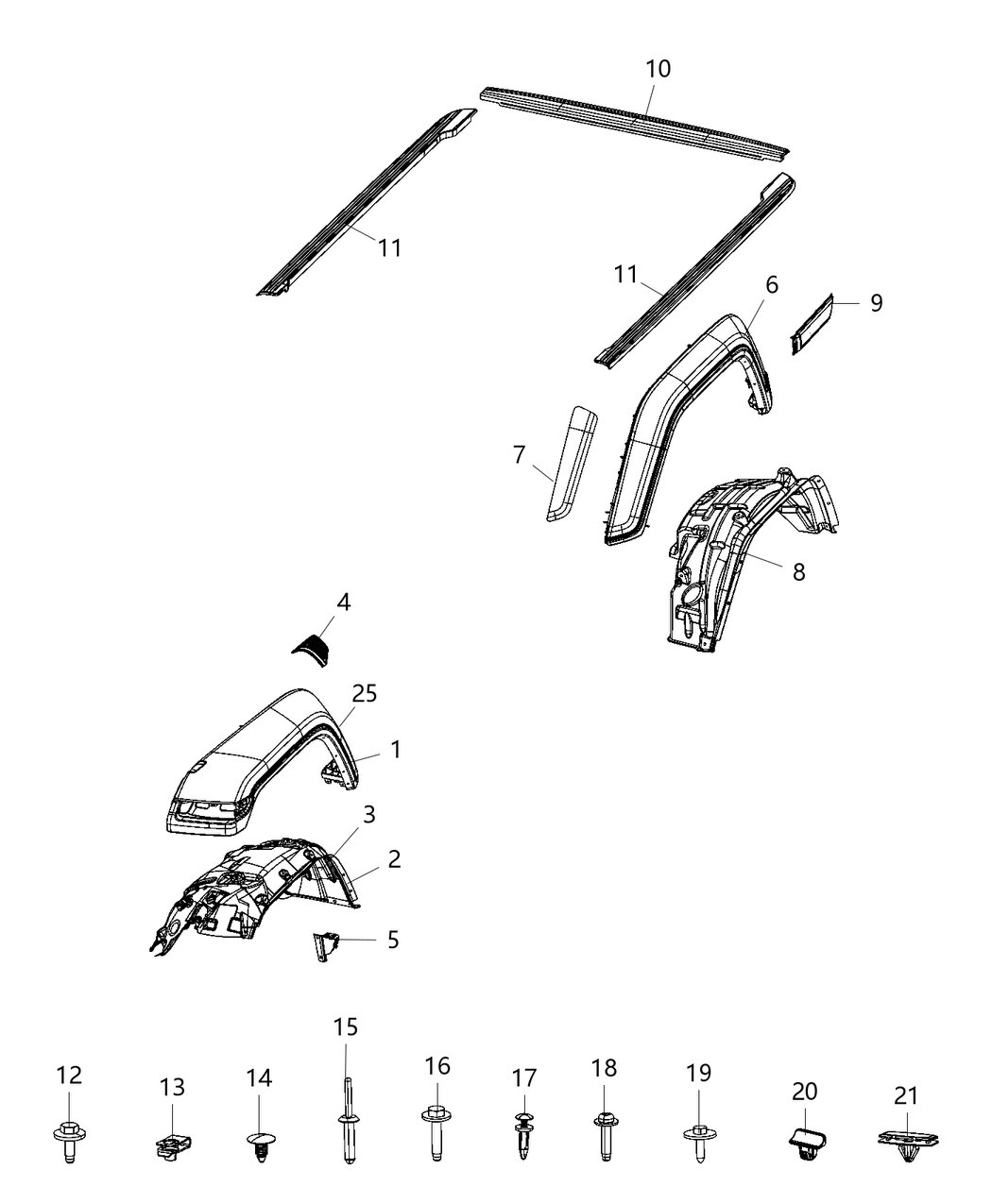 10

11

11

6

9

7

8

4

25

1

3

2

5

15

12

13

14

16

17

18

19

20

21