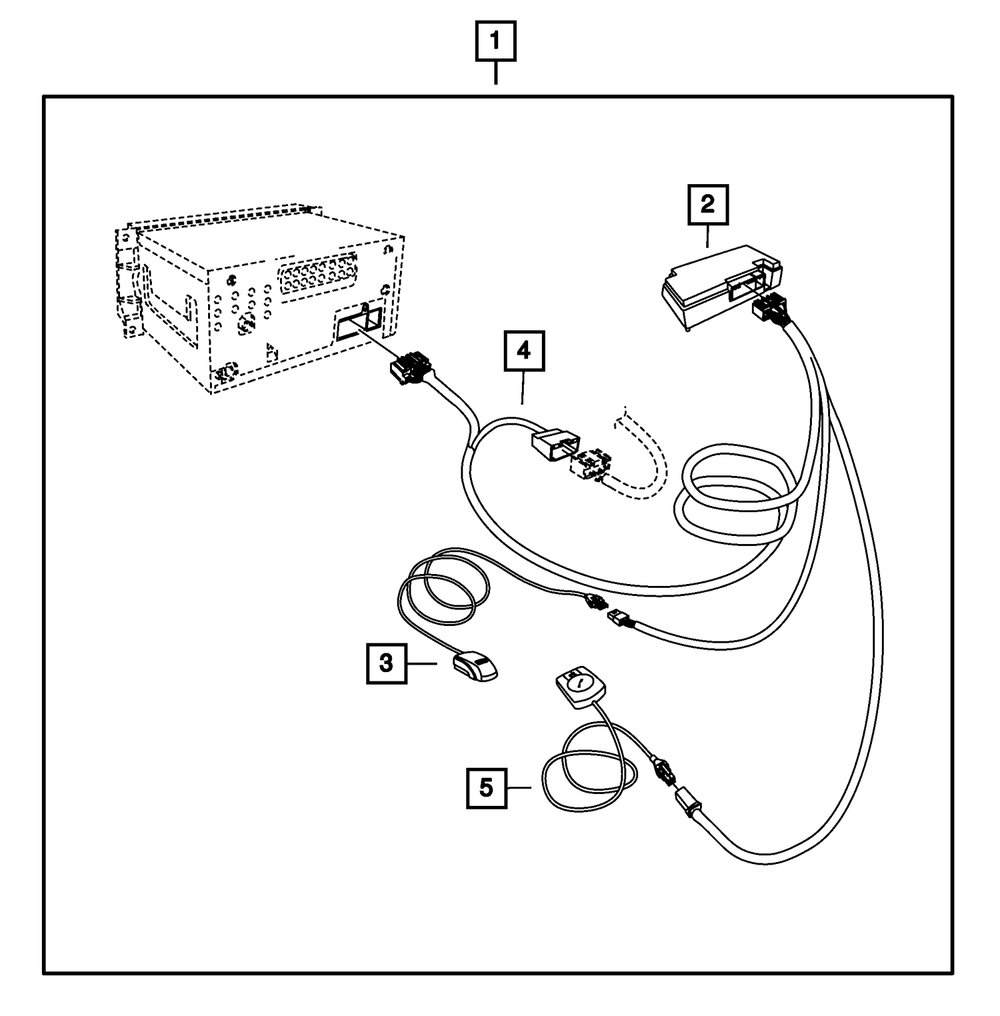 1

2

4

3

5