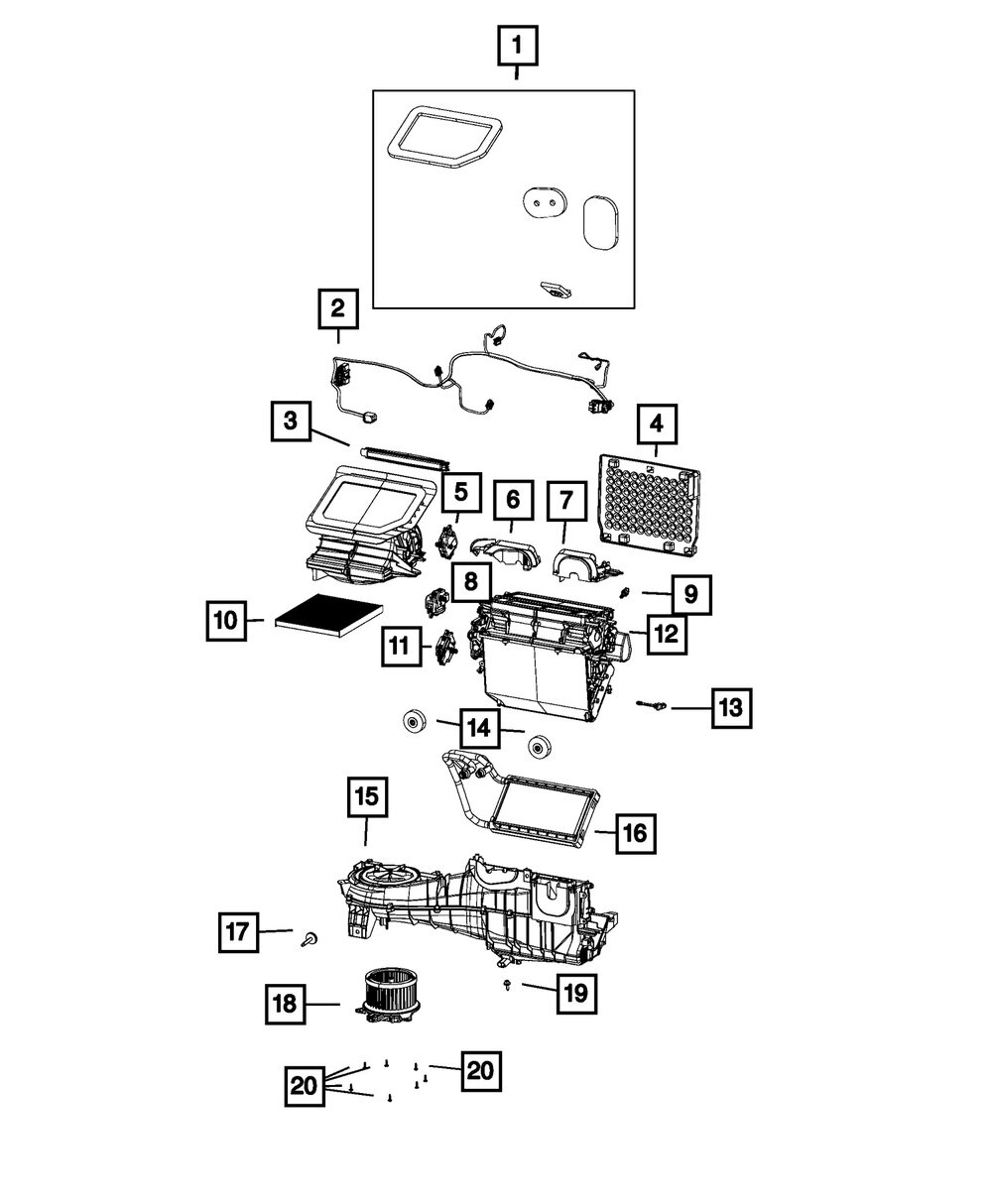 1
2
3
4
5
6
7
8
9
10
11
12
13
14
15
16
17
18
19
20
20