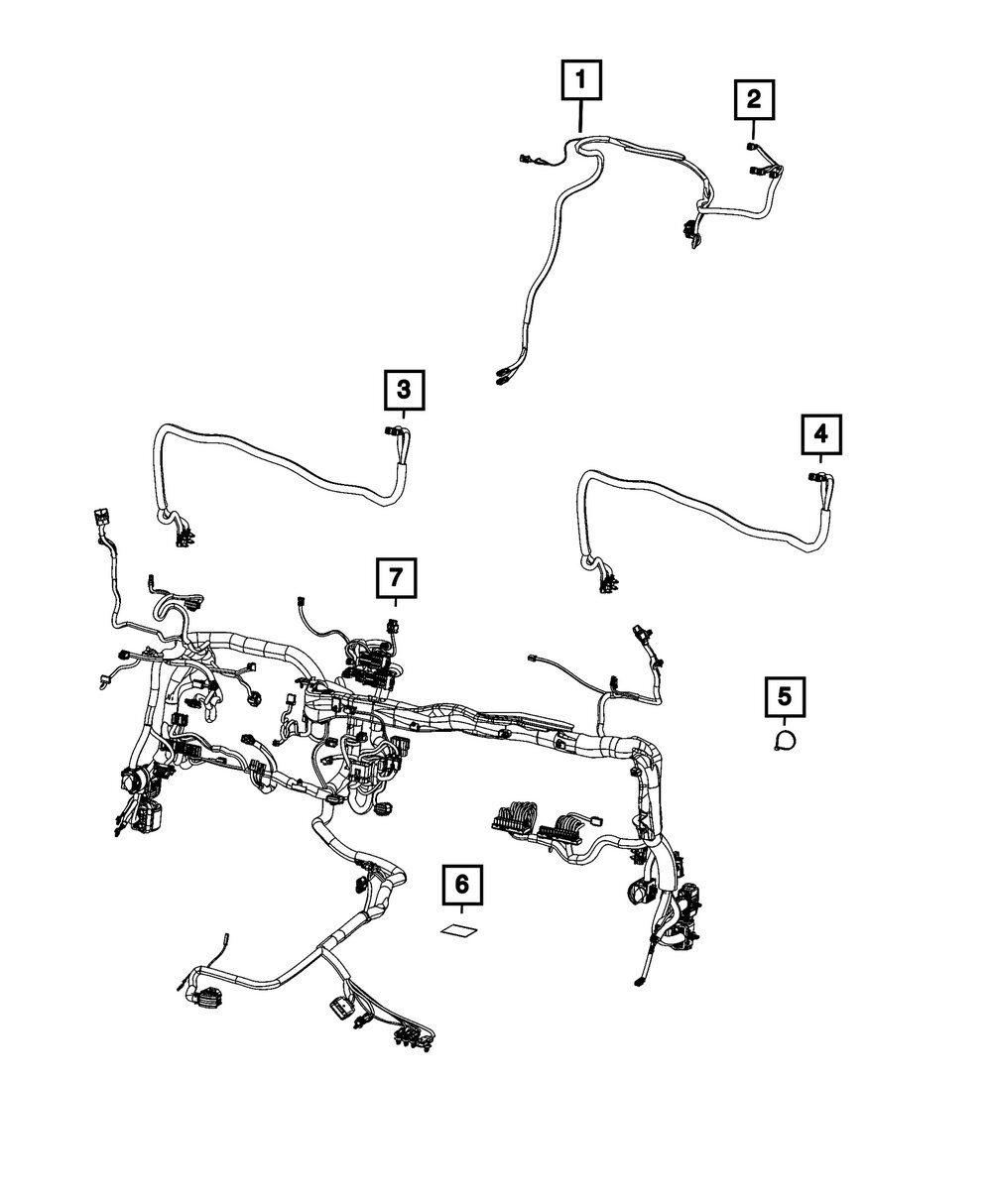 1
2
3
4
7
5
6