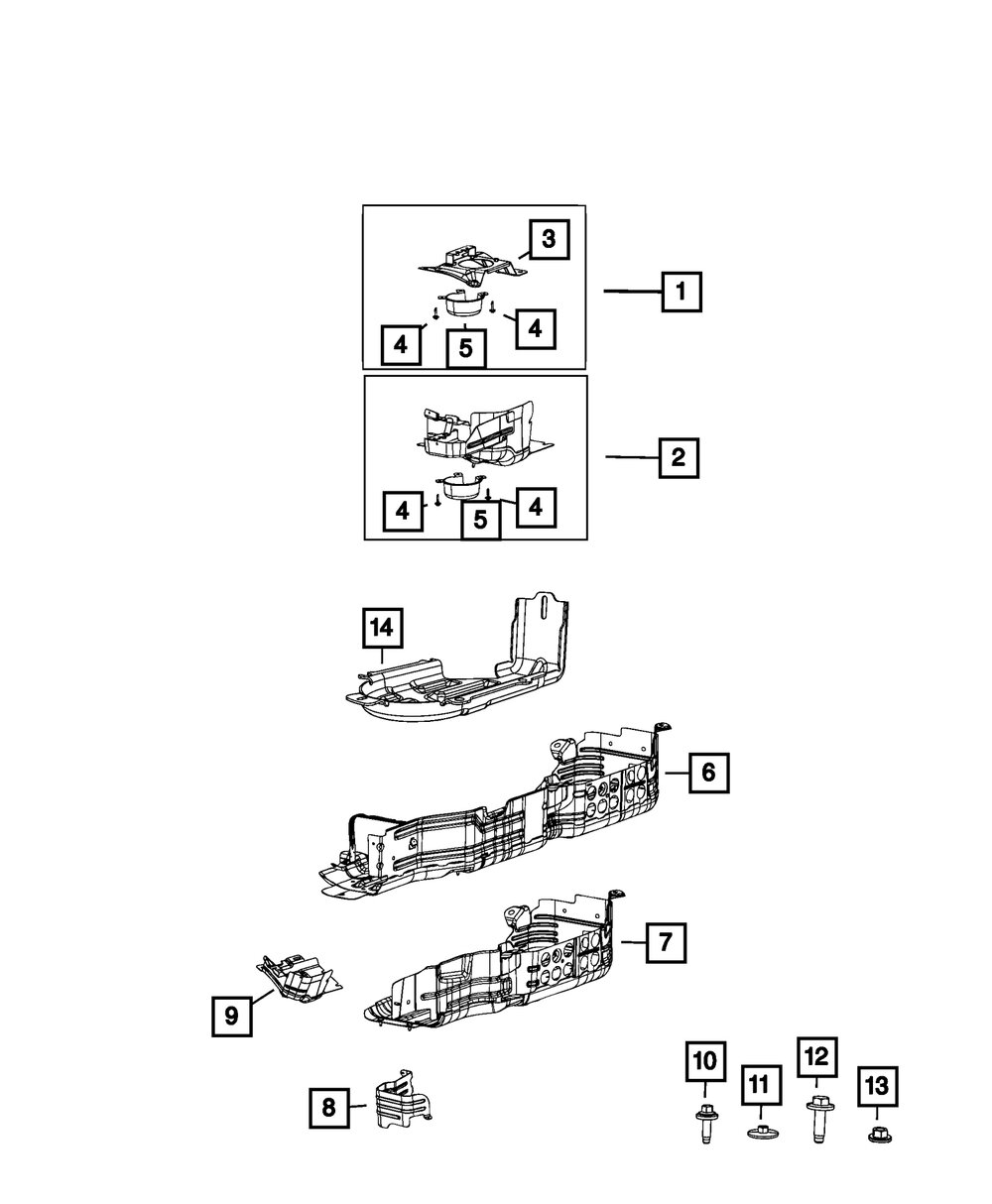 3
1
4
5
4
2
4
5
4
14
6
7
9
8
10
11
12
13