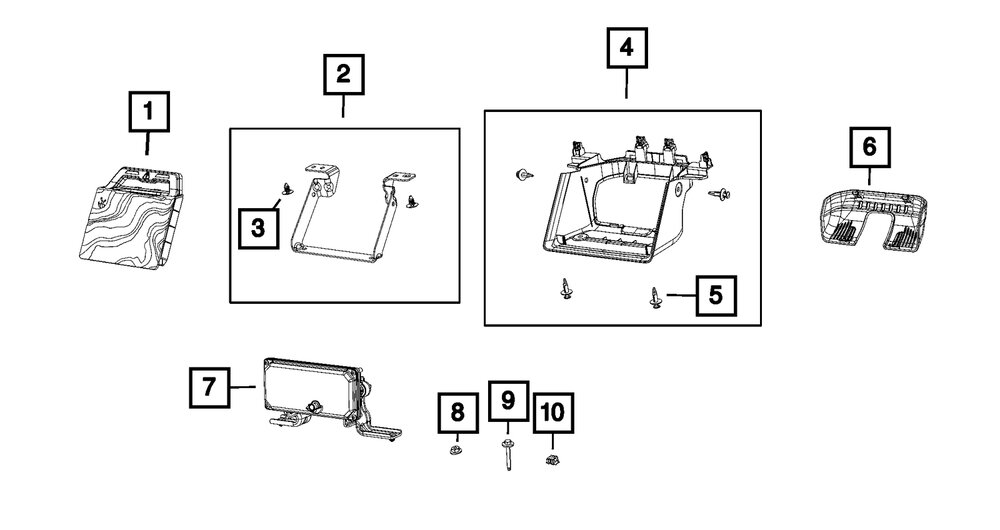 1
2
3
4
5
6
7
8
9
10