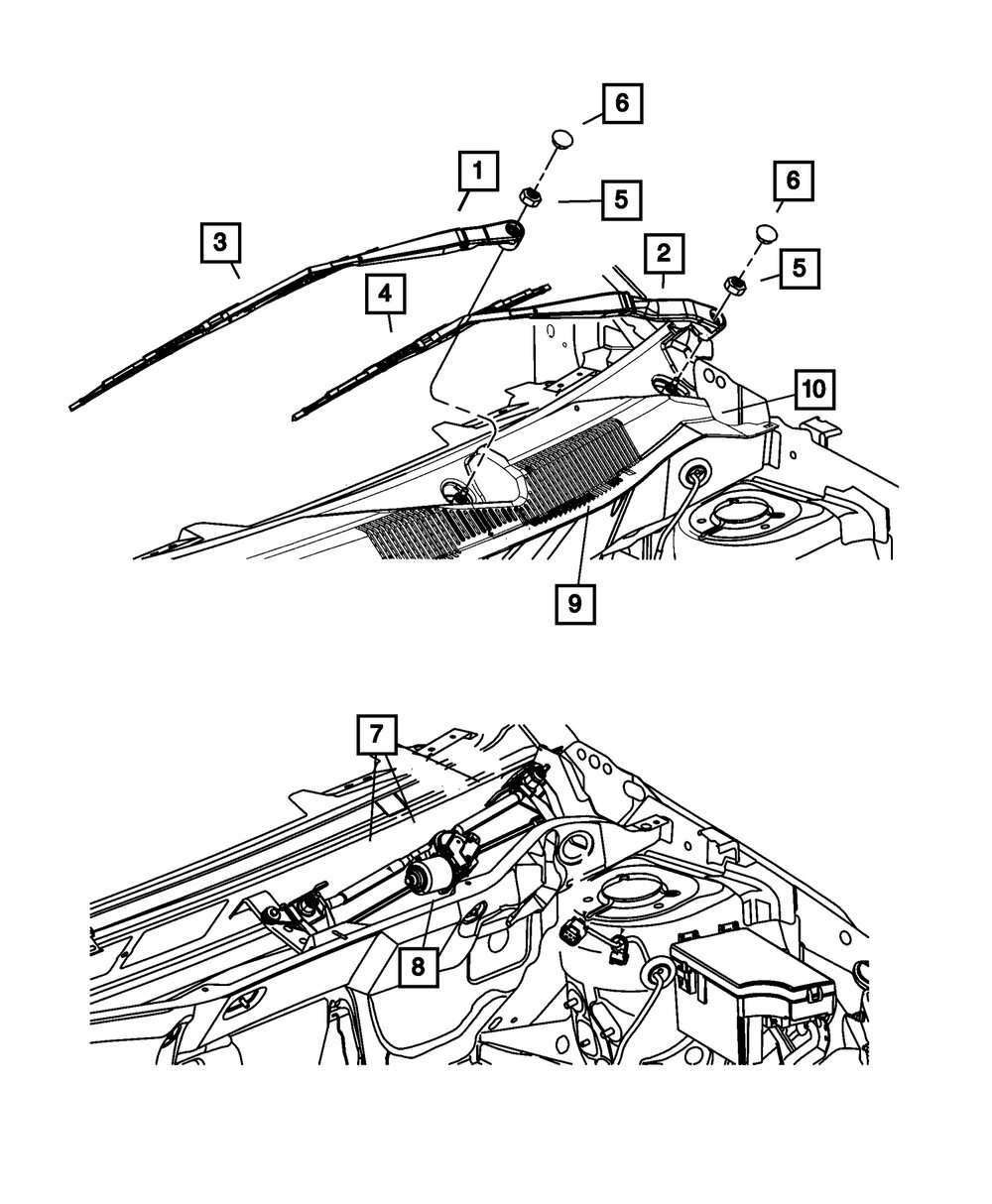 6
1
5
3
6
2
5
4
10
9
7
8