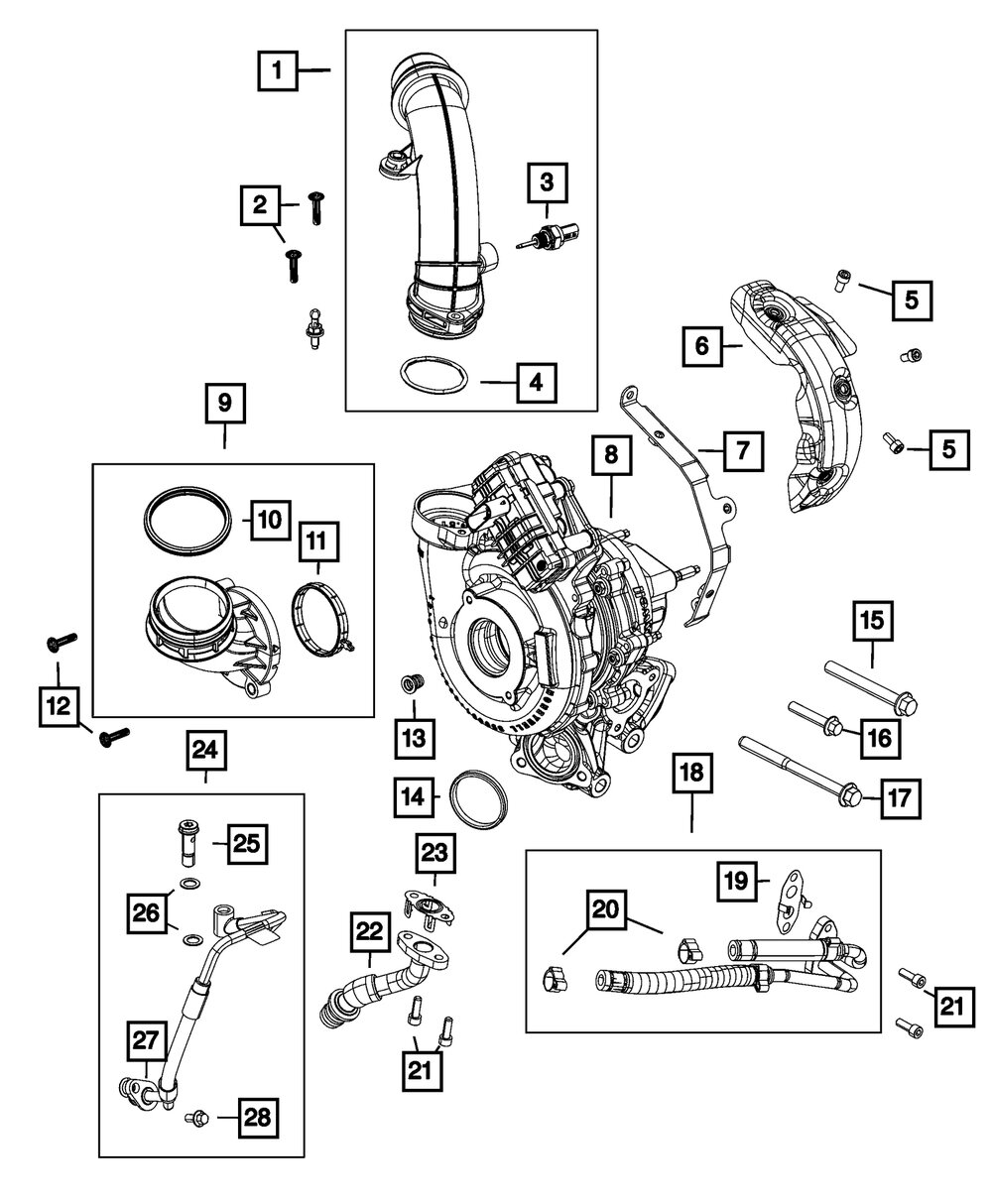 1
2
3
4
5
6
5
7
8
9
10
11
12
13
14
15
16
17
18
19
20
21
22
23
21
24
25
26
27
28