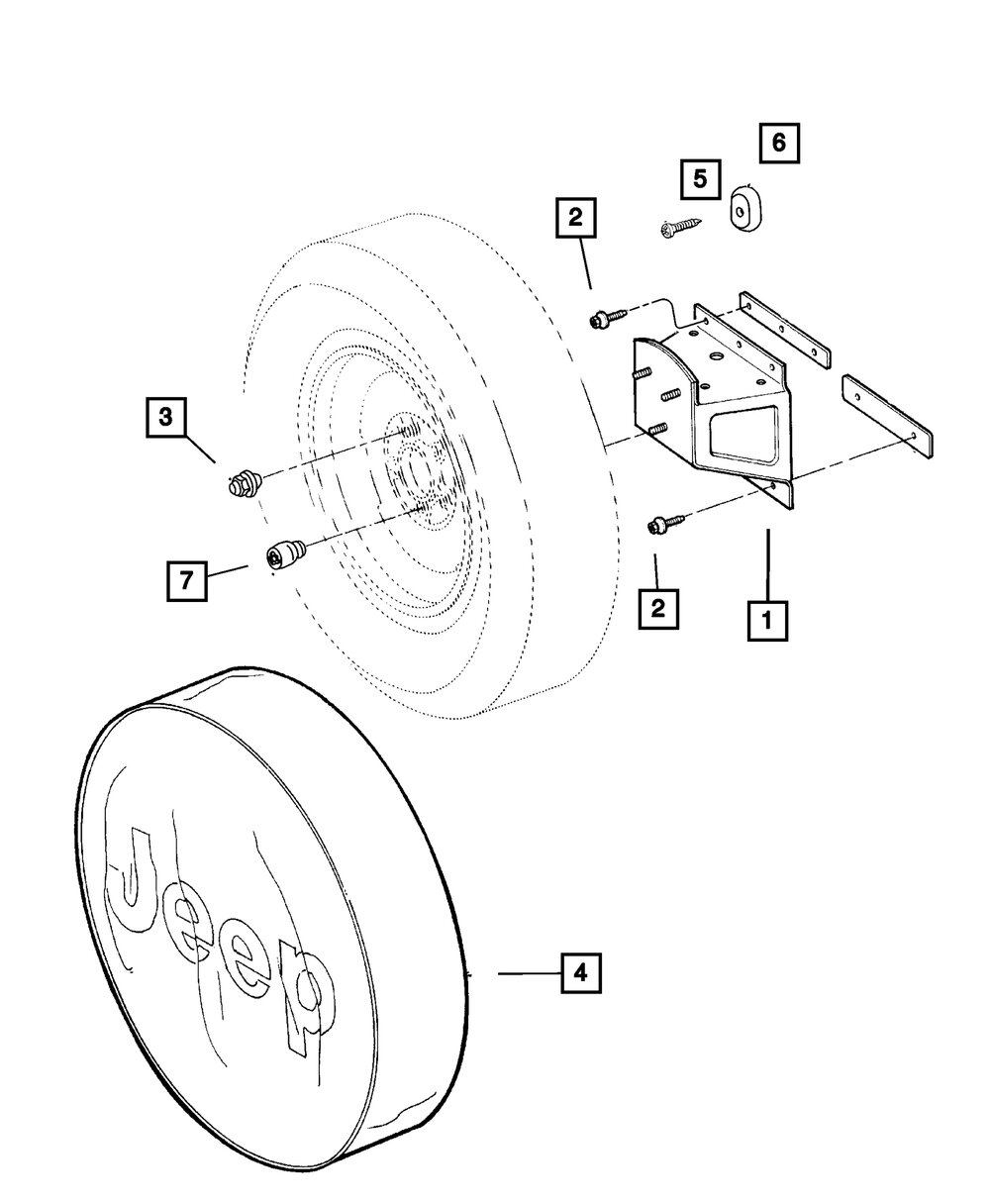 6
5
2
3
7
2
1
Jeep
4