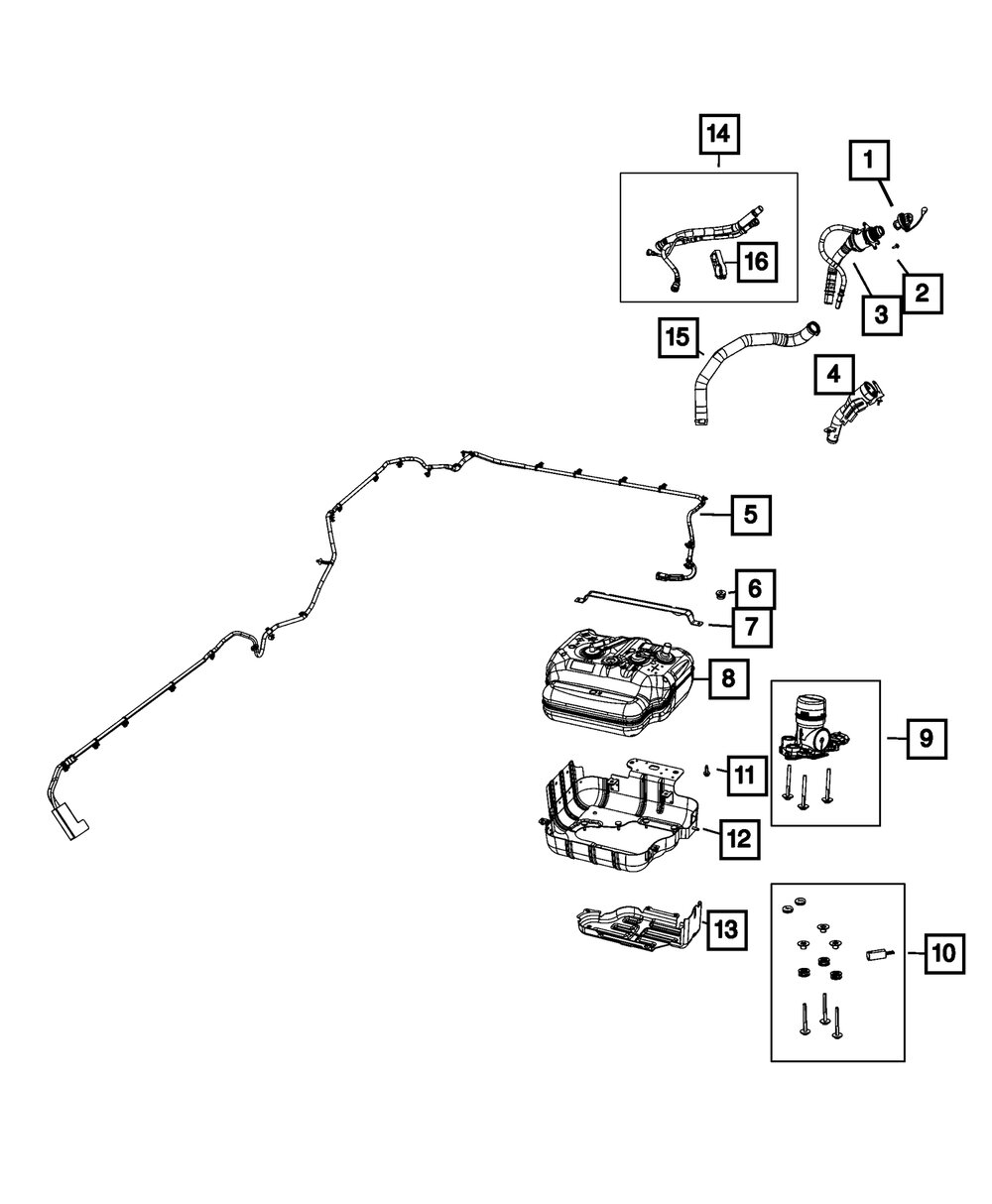 14
1
16
2
3
15
4
5
6
7
8
9
11
12
13
10