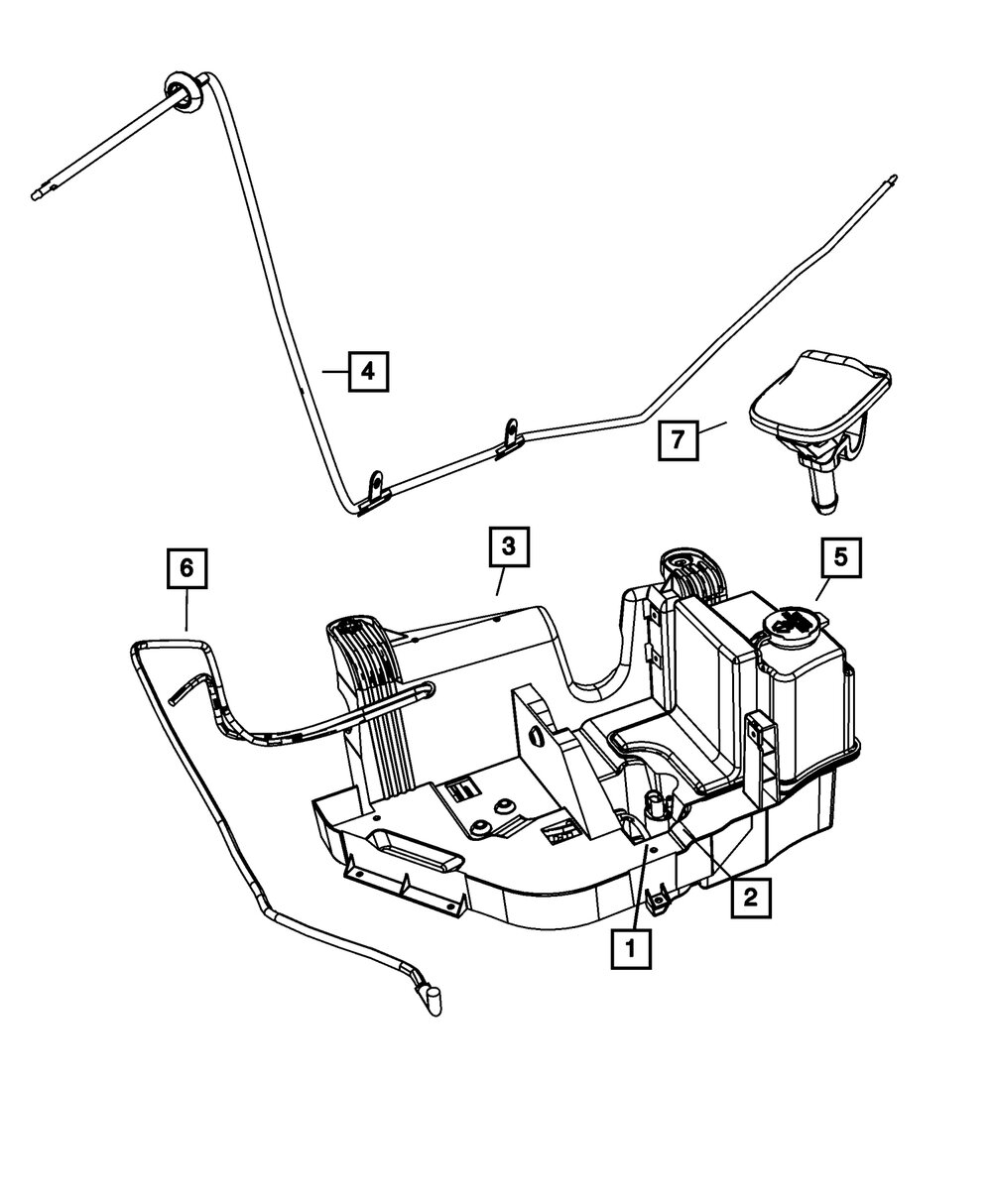 4
7
3
5
6
2
1