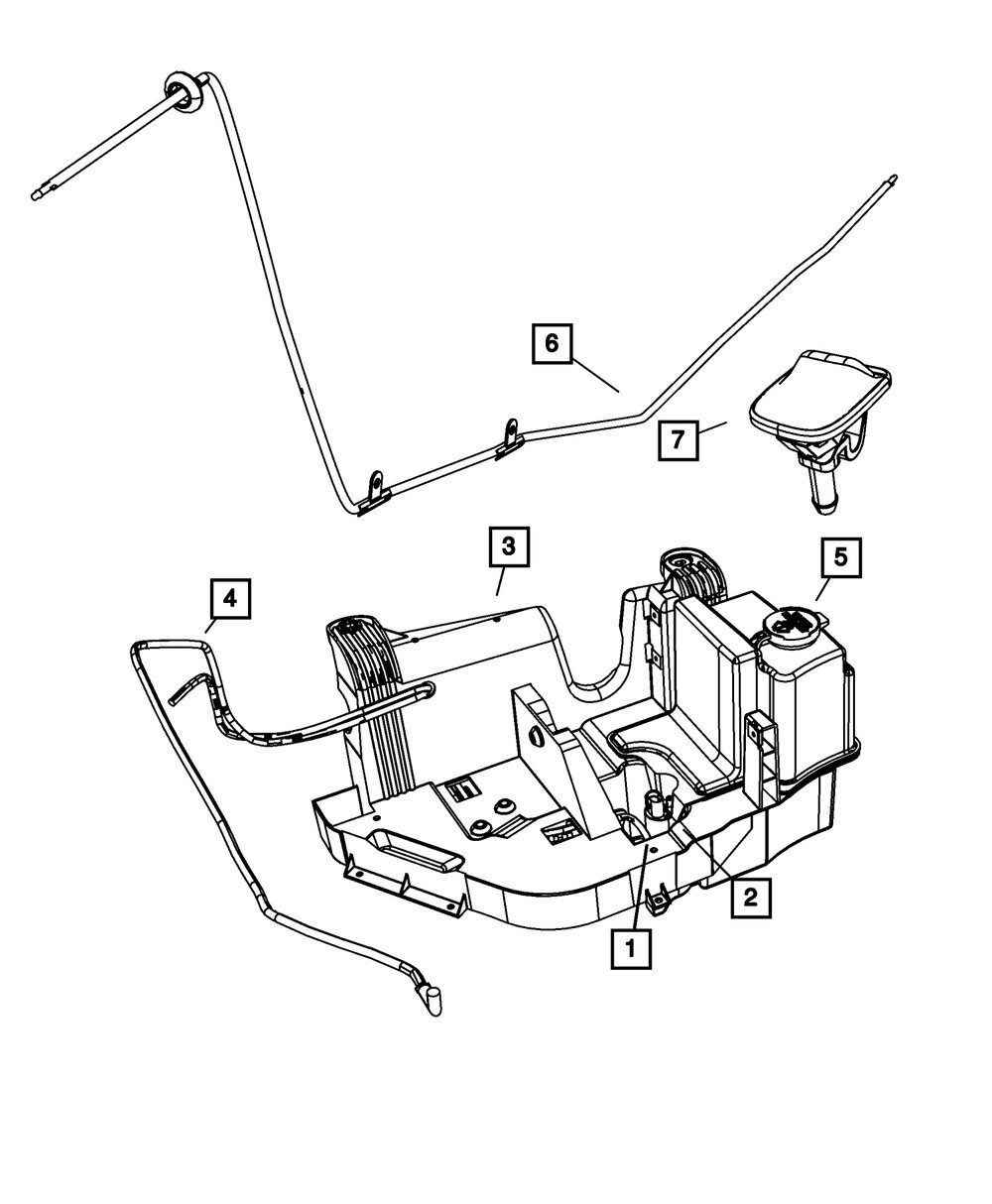 6
7
3
5
4
2
1