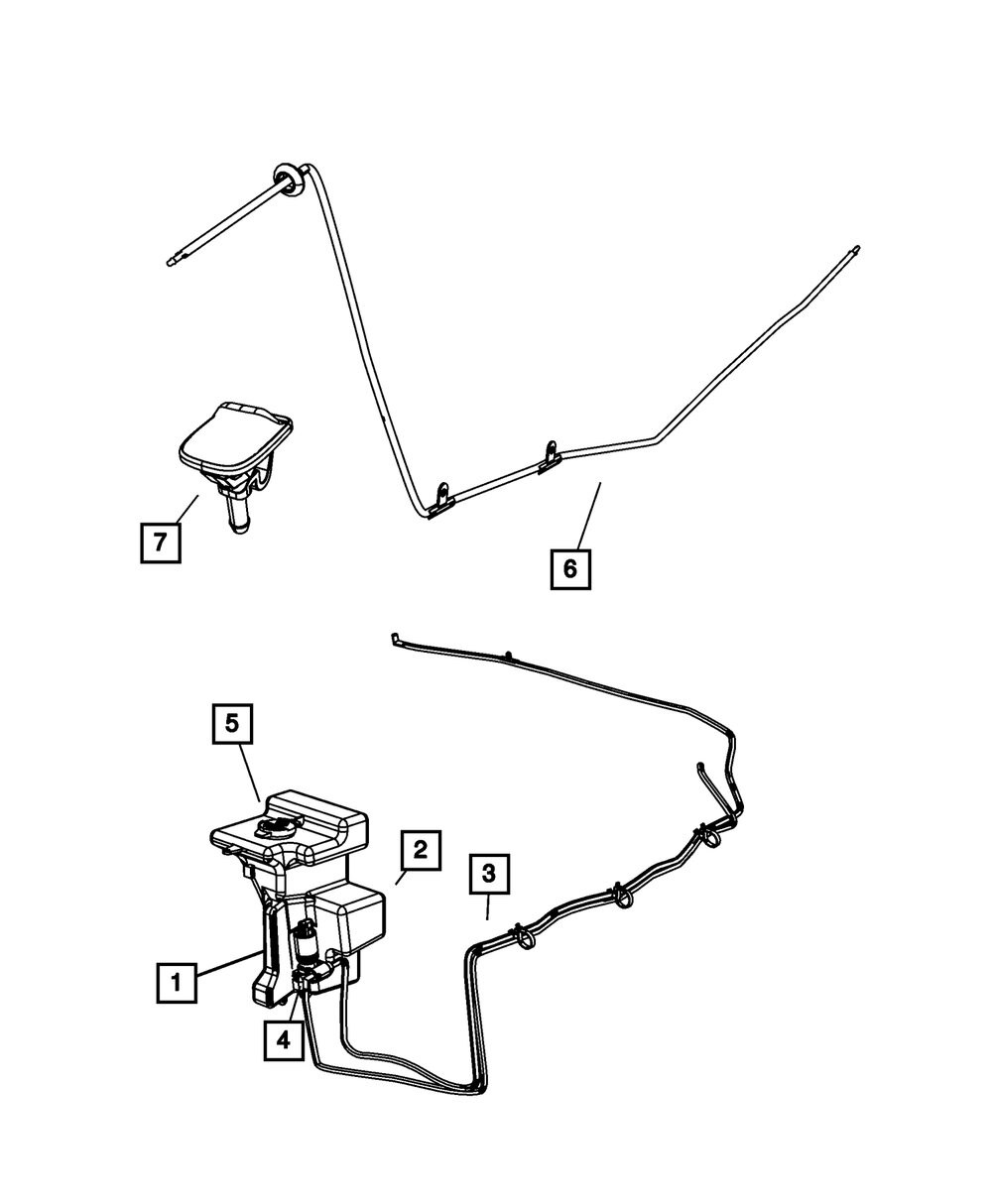 7
6
5
2
3
1
4