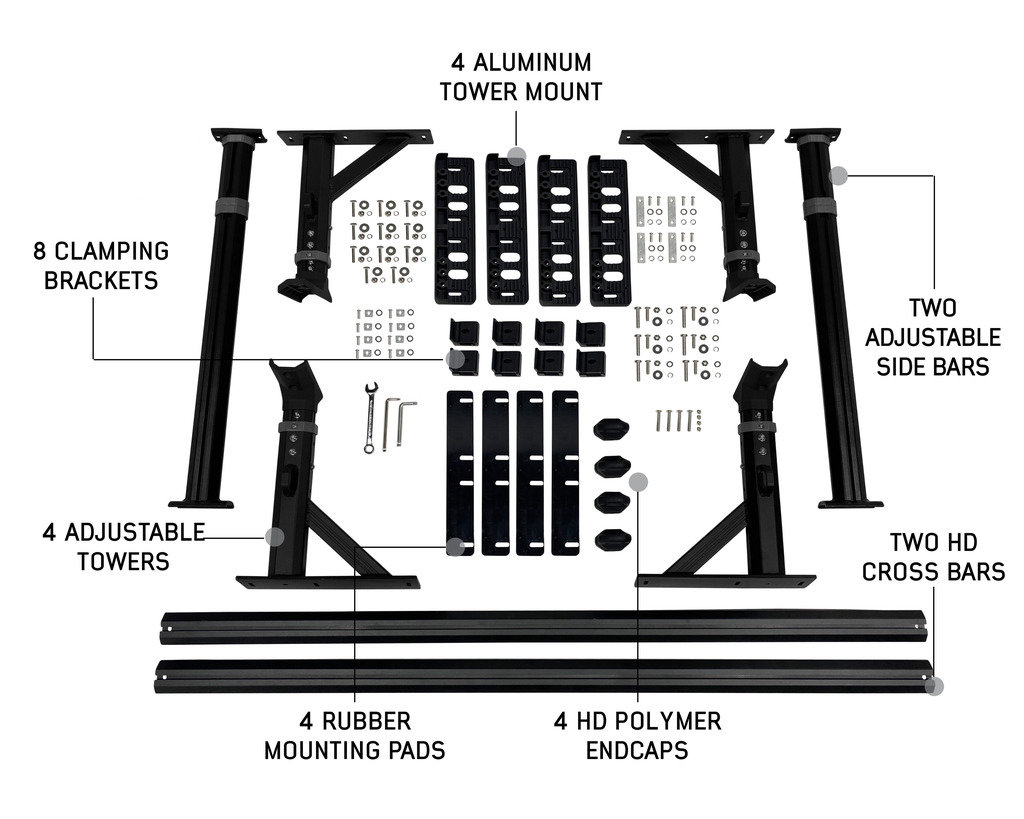 4 ALUMINUM TOWER MOUNT

8 CLAMPING BRACKETS

TWO ADJUSTABLE SIDE BARS

4 ADJUSTABLE TOWERS

TWO HD CROSS BARS

4 RUBBER MOUNTING PADS

4 HD POLYMER ENDCAPS